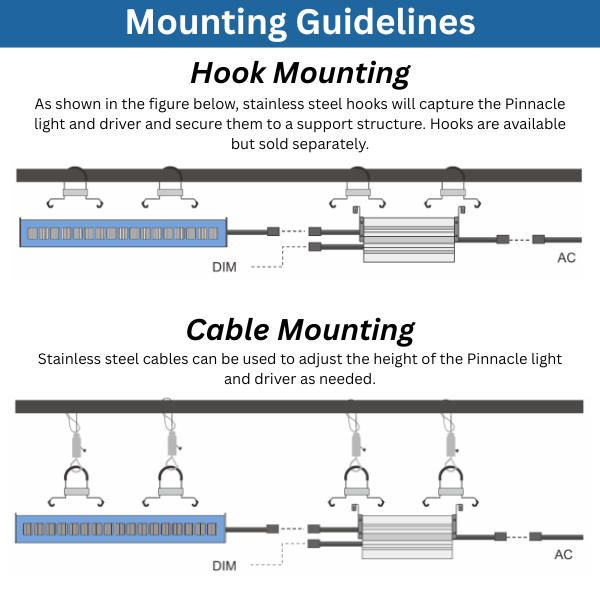 Mounting Guidelines

Hook Mounting

As shown in the figure below, stainless steel hooks will capture the Pinnacle light and driver and secure them to a support structure. Hooks are available but sold separately.

DIM

AC

Cable Mounting

Stainless steel cables can be used to adjust the height of the Pinnacle light and driver as needed.

DIM

AC